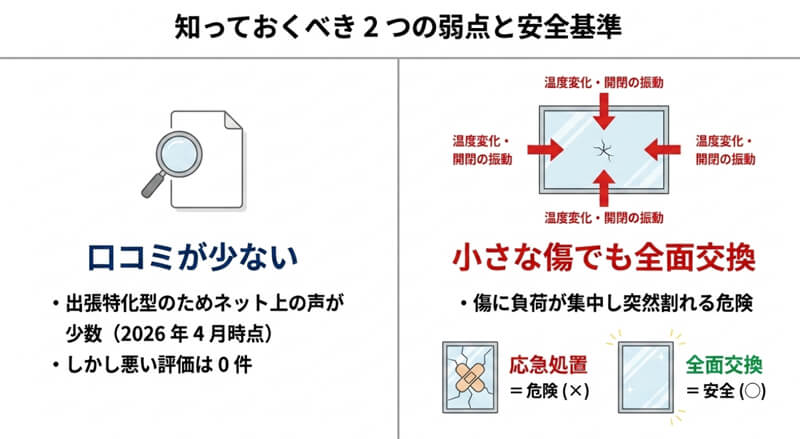 知っておくべき 2 つの弱点と安全基準

口コミが少ない

・出張特化型のためネット上の声が少数（2026 年 4 月時点）

・しかし悪い評価は 0 件

温度変化・開閉の振動

温度変化・開閉の振動

温度変化・開閉の振動

温度変化・開閉の振動

小さな傷でも全面交換

・傷に負荷が集中し突然割れる危険

応急処置
＝危険 (×)

全面交換
＝安全 (○)