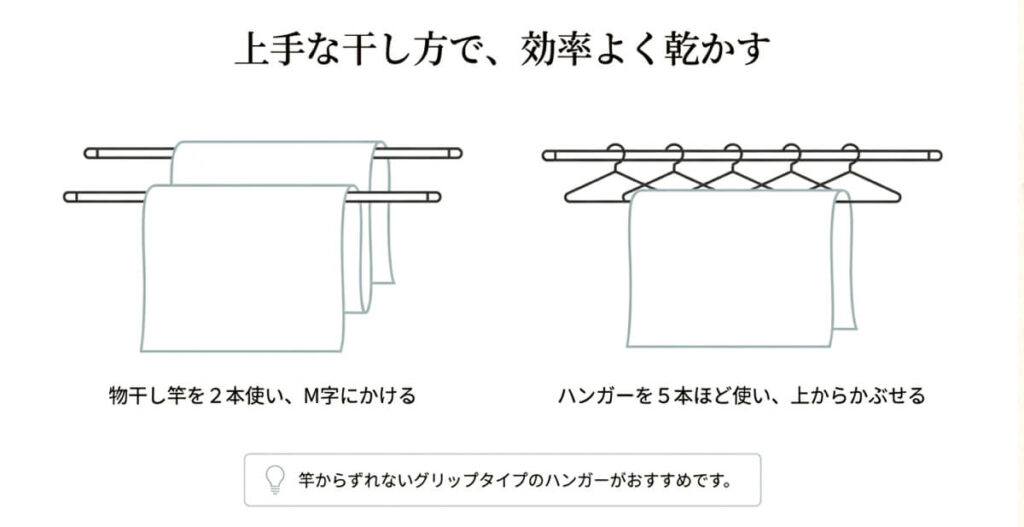 上手な干し方で、効率よく乾かす

物干し竿を２本使い、M字にかける

ハンガーを５本ほど使い、上からかぶせる

竿からずれないグリップタイプのハンガーがおすすめです。